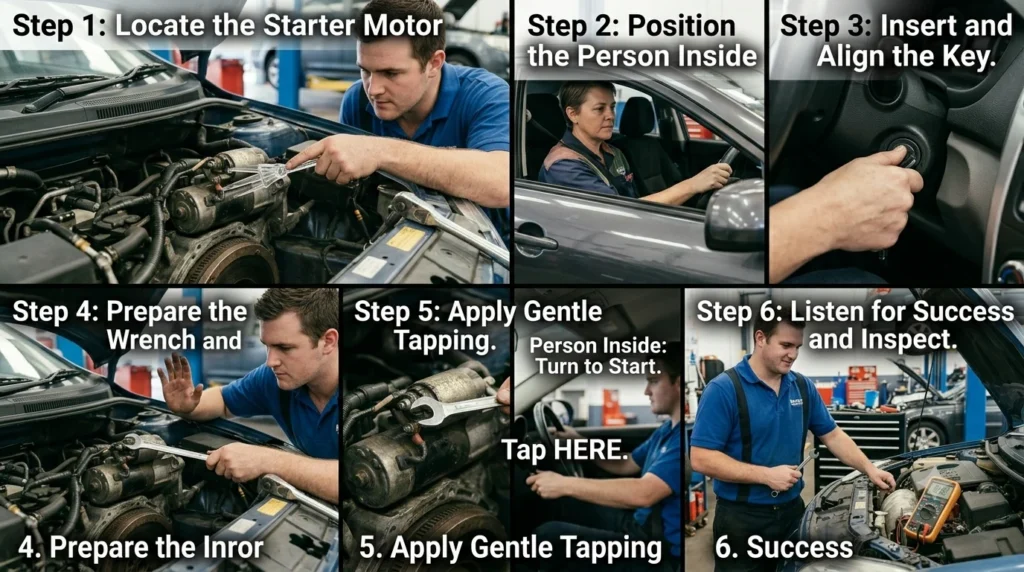 Step 1: Locate the Starter Motor

Step 2: Position the Person Inside

Step 3: Insert and Align the Key.

Step 4: Prepare the Wrench and

4. Prepare the Inror

Step 5: Apply Gentle Tapping.

Person Inside: Turn to Start.

Tap HERE.

5. Apply Gentle Tapping

Step 6: Listen for Success and Inspect.

6. Success